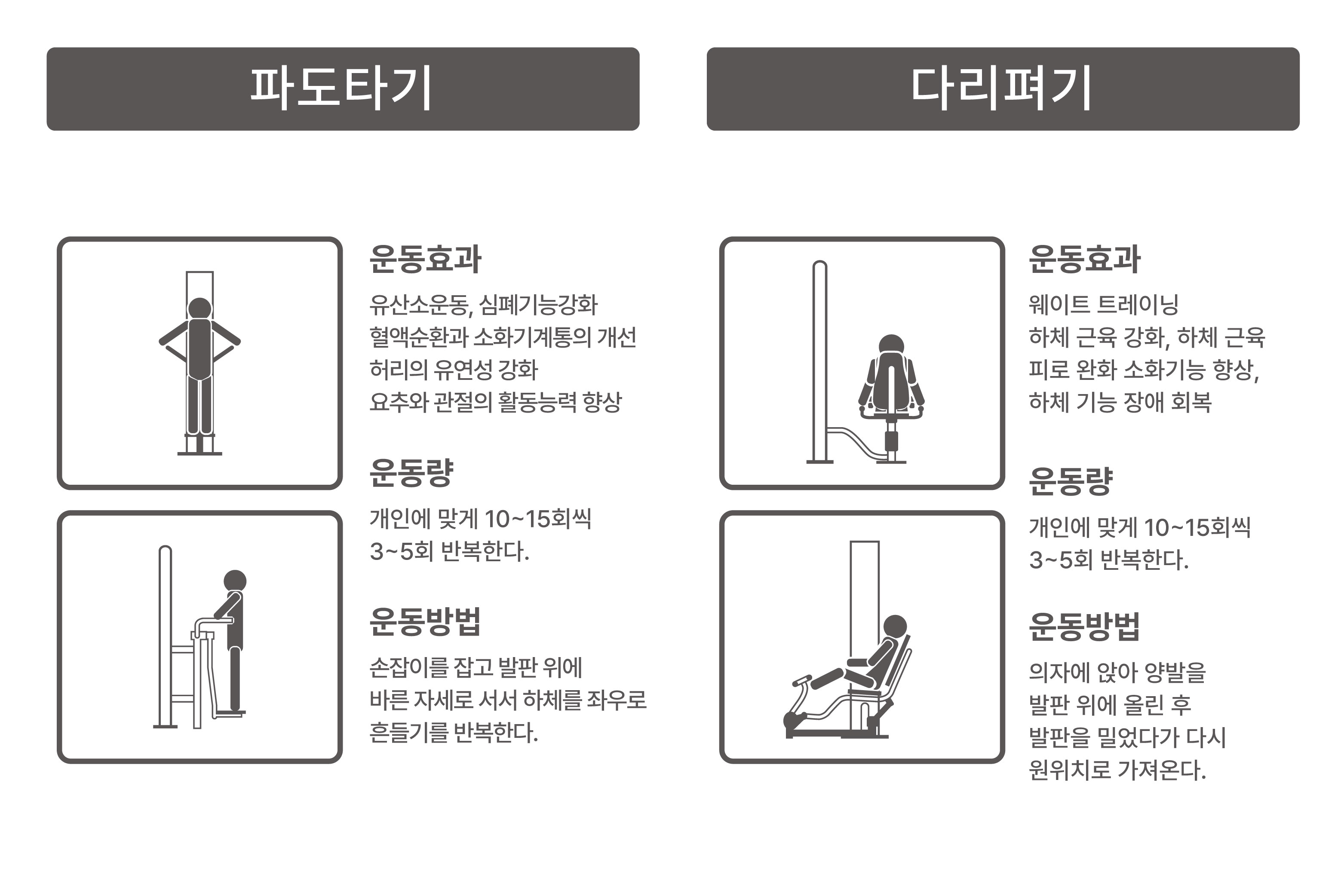 파도타기

운동효과

유산소운동, 심폐기능강화
혈액순환과 소화기계통의 개선
허리의 유연성 강화
요추와 관절의 활동능력 향상

운동량

개인에 맞게 10~15회씩
3~5회 반복한다.

운동방법

손잡이를 잡고 발판 위에
바른 자세로 서서 하체를 좌우로
흔들기를 반복한다.

다리펴기

운동효과

웨이트 트레이닝
하체 근육 강화, 하체 근육
피로 완화 소화기능 향상,
하체 기능 장애 회복

운동량

개인에 맞게 10~15회씩
3~5회 반복한다.

운동방법

의자에 앉아 양발을
발판 위에 올린 후
발판을 밀었다가 다시
원위치로 가져온다.