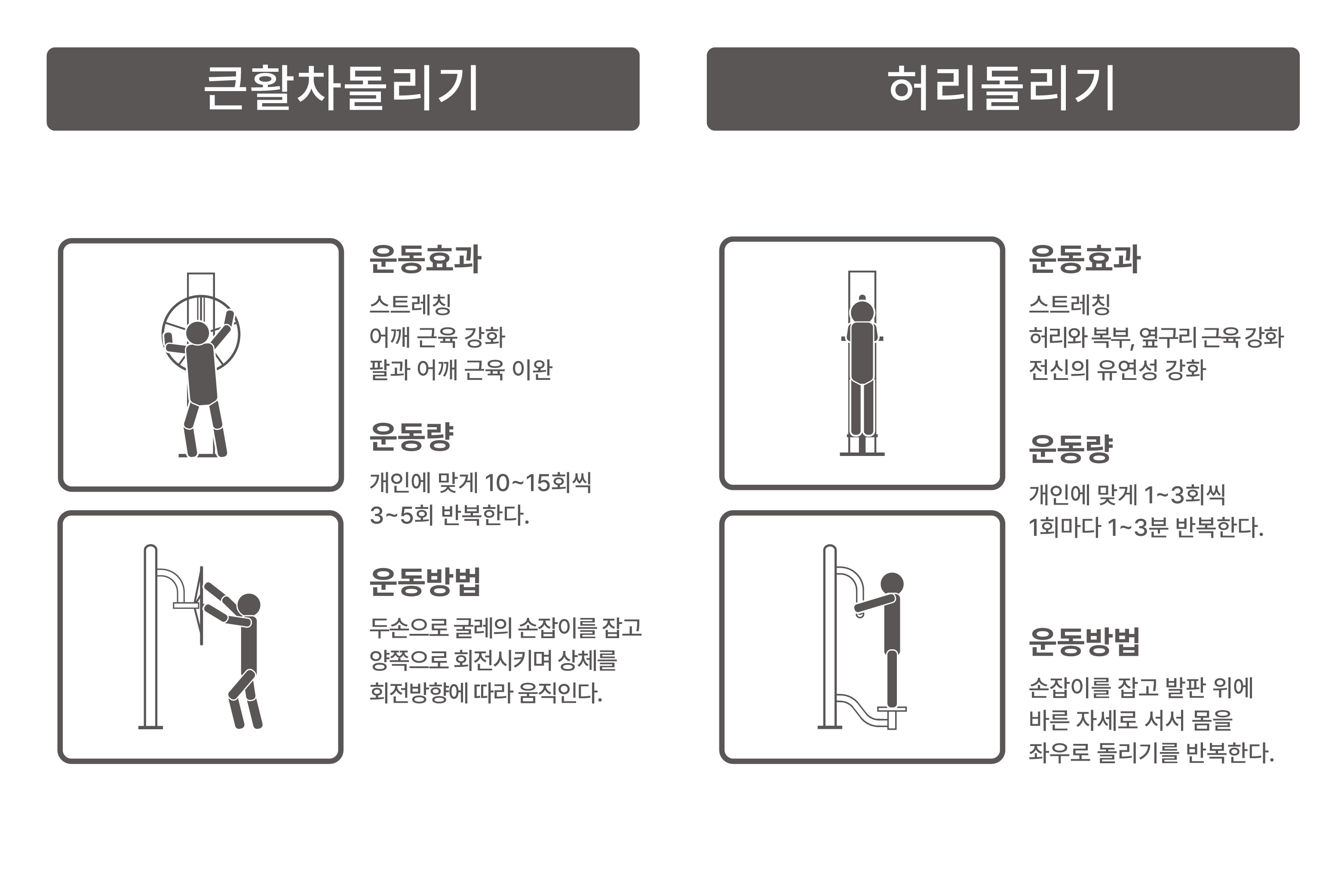 큰활차돌리기

운동효과

스트레칭
어깨 근육 강화
팔과 어깨 근육 이완

운동량

개인에 맞게 10~15회씩
3~5회 반복한다.

운동방법

두손으로 굴레의 손잡이를 잡고
양쪽으로 회전시키며 상체를
회전방향에 따라 움직인다.

허리돌리기

운동효과

스트레칭
허리와 복부, 옆구리 근육 강화
전신의 유연성 강화

운동량

개인에 맞게 1~3회씩
1회마다 1~3분 반복한다.

운동방법

손잡이를 잡고 발판 위에
바른 자세로 서서 몸을
좌우로 돌리기를 반복한다.