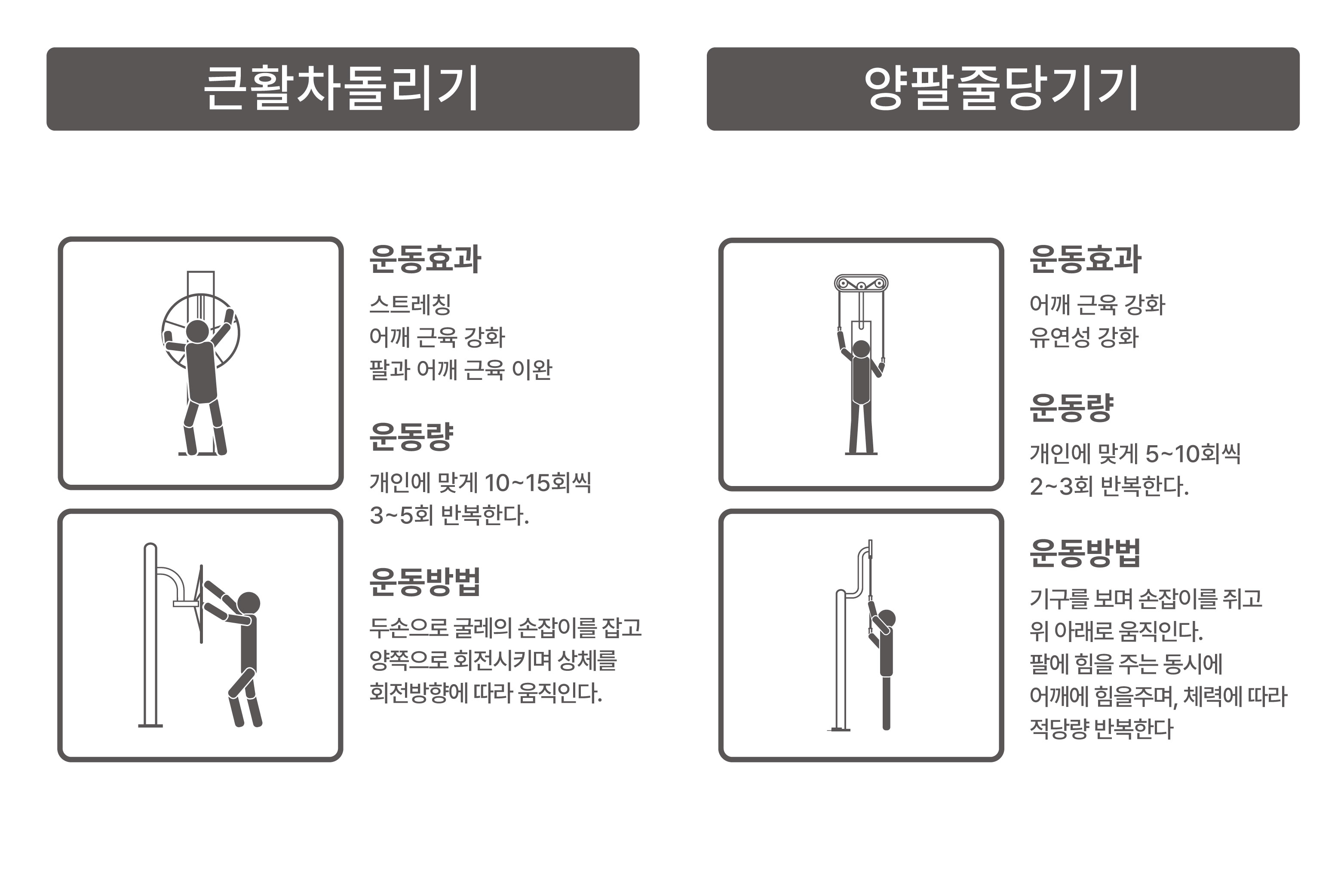 큰활차돌리기

운동효과

스트레칭
어깨 근육 강화
팔과 어깨 근육 이완

운동량

개인에 맞게 10~15회씩
3~5회 반복한다.

운동방법

두손으로 굴레의 손잡이를 잡고
양쪽으로 회전시키며 상체를
회전방향에 따라 움직인다.

양팔줄당기기

운동효과

어깨 근육 강화
유연성 강화

운동량

개인에 맞게 5~10회씩
2~3회 반복한다.

운동방법

기구를 보며 손잡이를 쥐고
위 아래로 움직인다.
팔에 힘을 주는 동시에
어깨에 힘을주며, 체력에 따라
적당량 반복한다