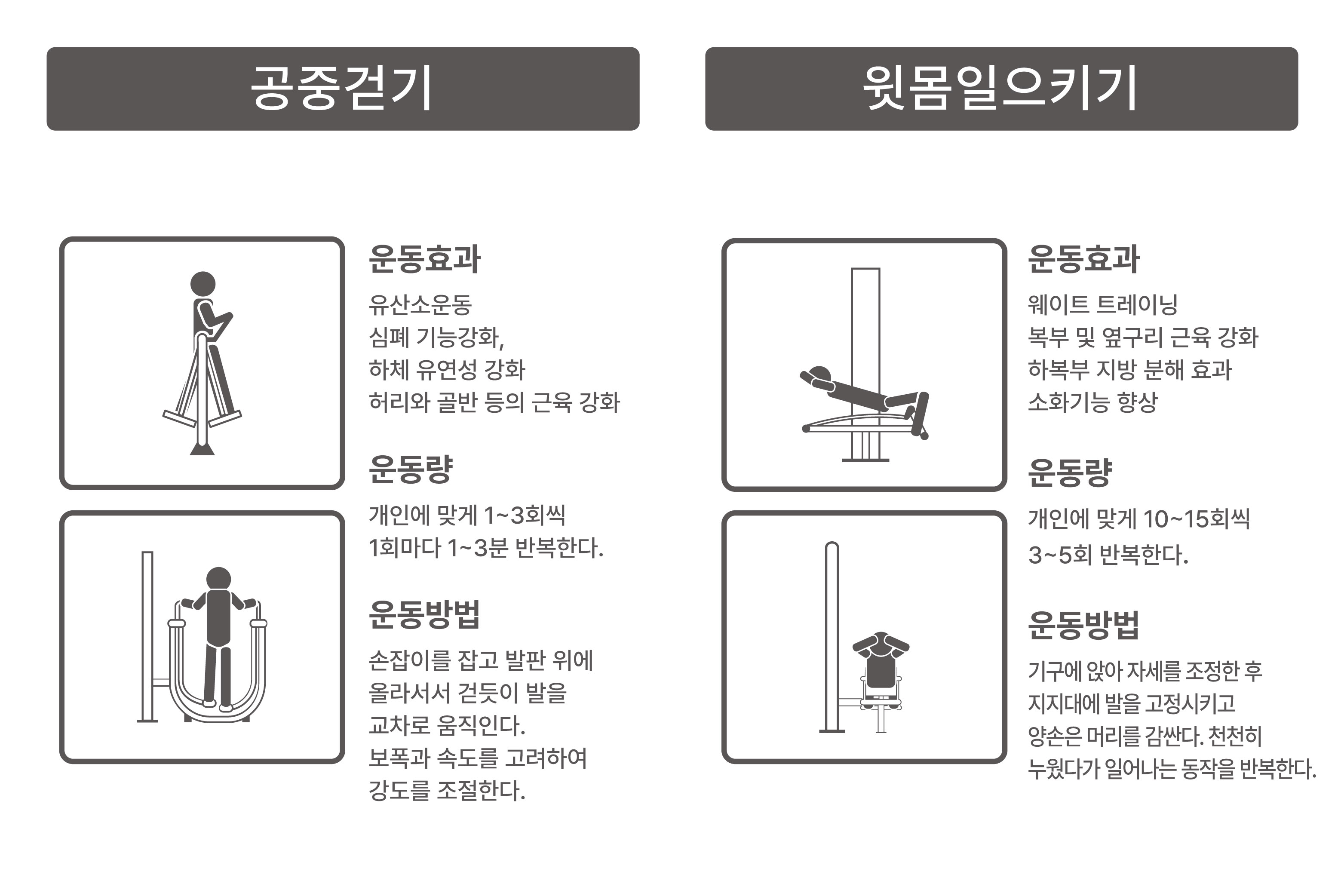 공중걷기

운동효과

유산소운동
심폐 기능강화,
하체 유연성 강화
허리와 골반 등의 근육 강화

운동량

개인에 맞게 1~3회씩
1회마다 1~3분 반복한다.

운동방법

손잡이를 잡고 발판 위에
올라서서 걷듯이 발을
교차로 움직인다.
보폭과 속도를 고려하여
강도를 조절한다.

윗몸일으키기

운동효과

웨이트 트레이닝
복부 및 옆구리 근육 강화
하복부 지방 분해 효과
소화기능 향상

운동량

개인에 맞게 10~15회씩
3~5회 반복한다.

운동방법

기구에 앉아 자세를 조정한 후
지지대에 발을 고정시키고
양손은 머리를 감싼다. 천천히
누웠다가 일어나는 동작을 반복한다.