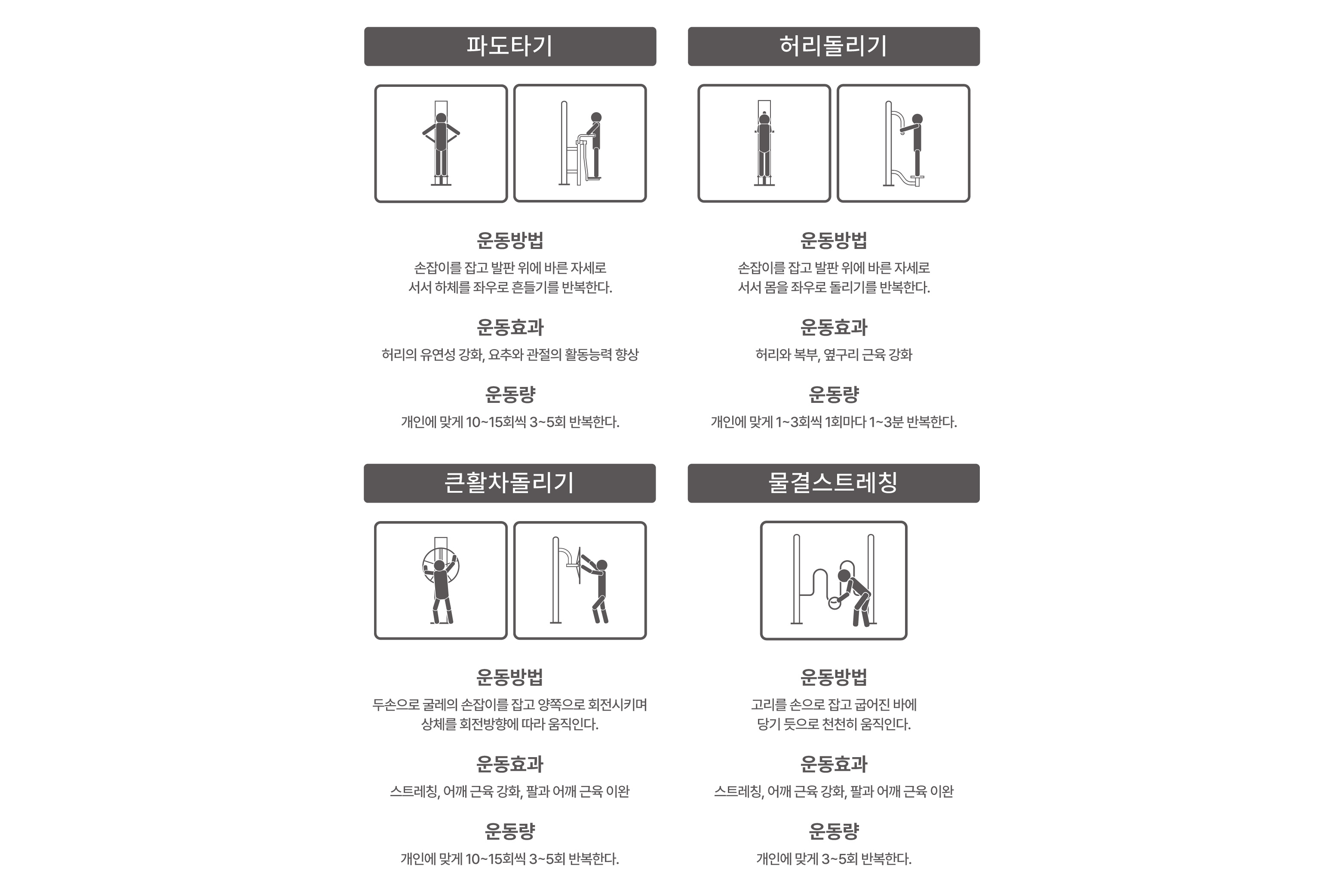 파도타기

운동방법
손잡이를 잡고 발판 위에 바른 자세로 서서 하체를 좌우로 흔들기를 반복한다.

운동효과
허리의 유연성 강화, 요추와 관절의 활동능력 향상

운동량
개인에 맞게 10~15회씩 3~5회 반복한다.

허리돌리기

운동방법
손잡이를 잡고 발판 위에 바른 자세로 서서 몸을 좌우로 돌리기를 반복한다.

운동효과
허리와 복부, 옆구리 근육 강화

운동량
개인에 맞게 1~3회씩 1회마다 1~3분 반복한다.

큰활차돌리기

운동방법
두손으로 굴레의 손잡이를 잡고 양쪽으로 회전시키며 상체를 회전방향에 따라 움직인다.

운동효과
스트레칭, 어깨 근육 강화, 팔과 어깨 근육 이완

운동량
개인에 맞게 10~15회씩 3~5회 반복한다.

물결스트레칭

운동방법
고리를 손으로 잡고 굽어진 바에 당기 듯으로 천천히 움직인다.

운동효과
스트레칭, 어깨 근육 강화, 팔과 어깨 근육 이완

운동량
개인에 맞게 3~5회 반복한다.